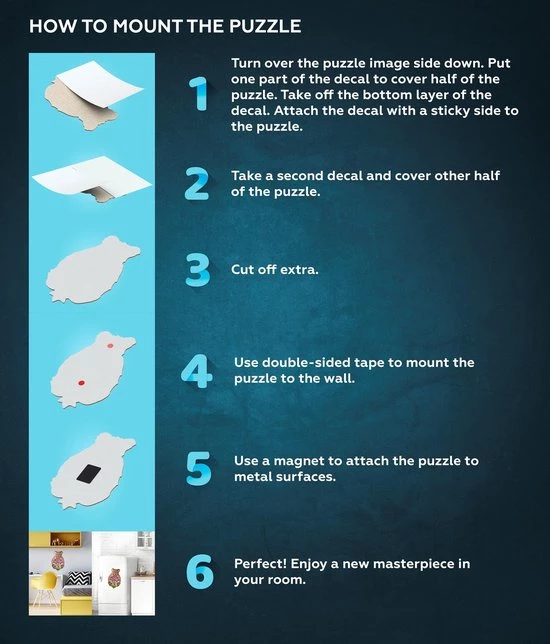 HOW TO MOUNT THE PUZZLE

1 Turn over the puzzle image side down. Put one part of the decal to cover half of the puzzle. Take off the bottom layer of the decal. Attach the decal with a sticky side to the puzzle.

2 Take a second decal and cover other half of the puzzle.

3 Cut off extra.

4 Use double-sided tape to mount the puzzle to the wall.

5 Use a magnet to attach the puzzle to metal surfaces.

6 Perfect! Enjoy a new masterpiece in your room.